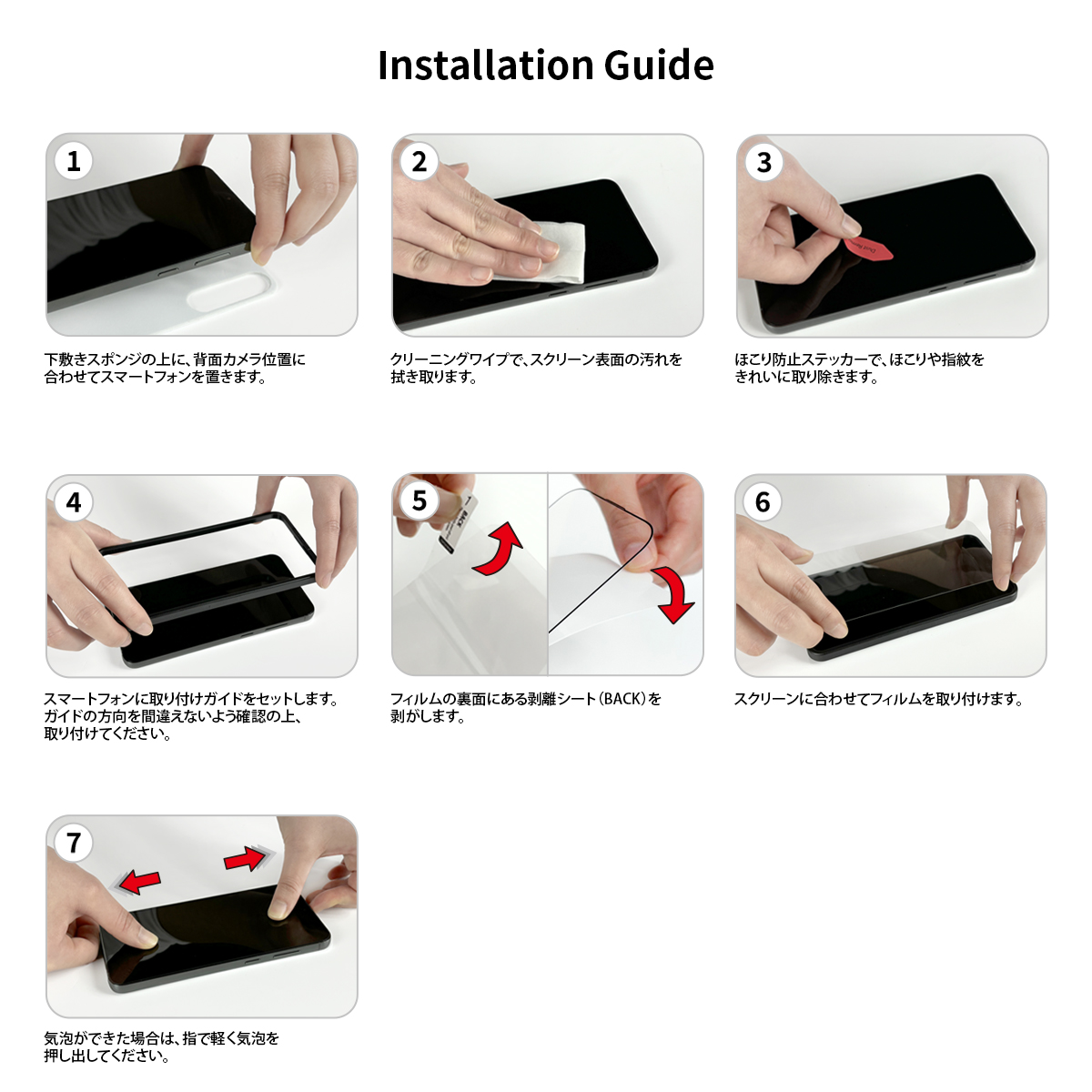 Installation Guide

1

下敷きスポンジの上に、背面カメラ位置に合わせてスマートフォンを置きます。

2

クリーニングワイプで、スクリーン表面の汚れを拭き取ります。

3

ほこり防止ステッカーで、ほこりや指紋をきれいに取り除きます。

4

スマートフォンに取り付けガイドをセットします。ガイドの方向を間違えないよう確認の上、取り付けてください。

5

BACK

フィルムの裏面にある剥離シート(BACK)を剥がします。

6

スクリーンに合わせてフィルムを取り付けます。

7

気泡ができた場合は、指で軽く気泡を押し出してください。